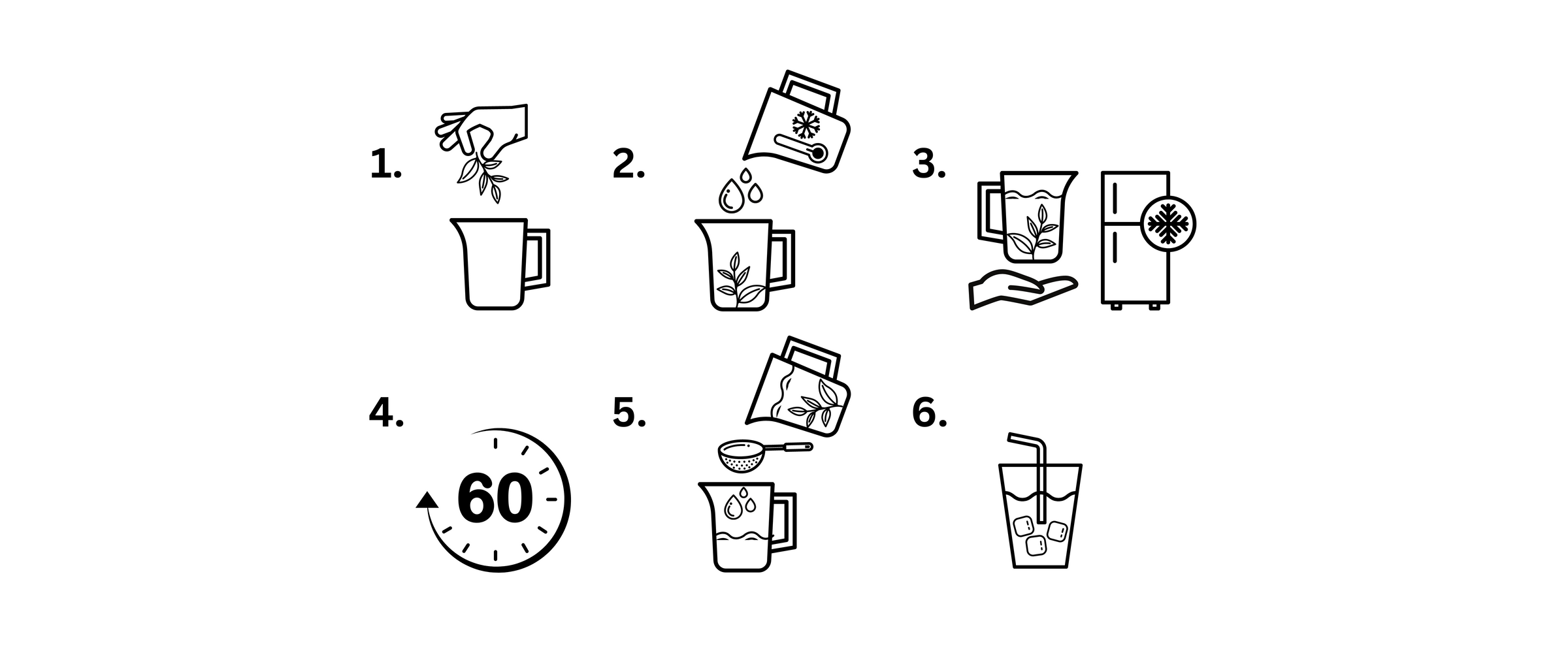 1.

2.

3.

4.

60

5.

6.